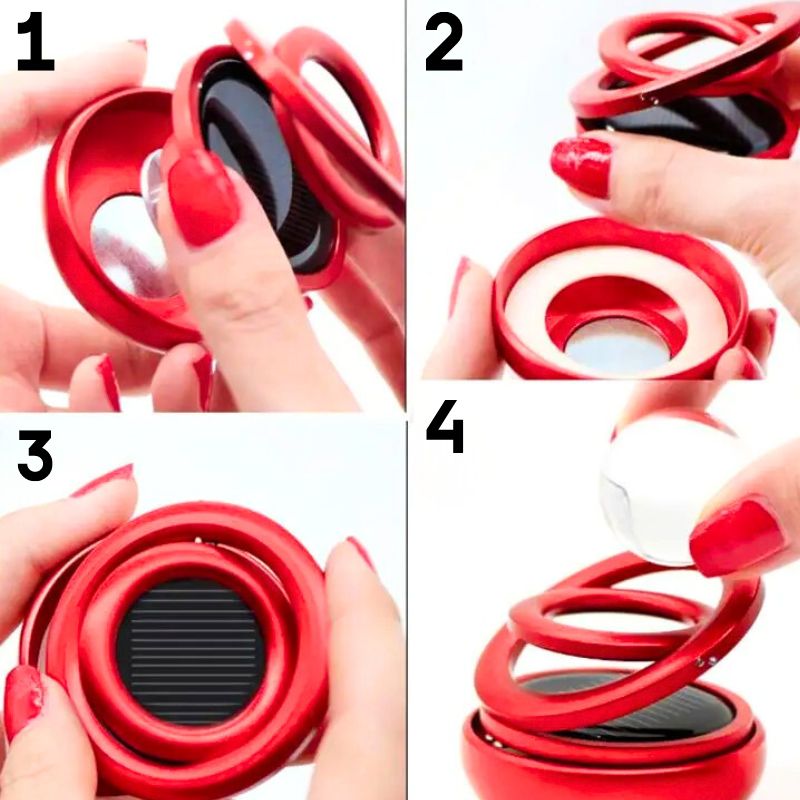 1

2

3

4